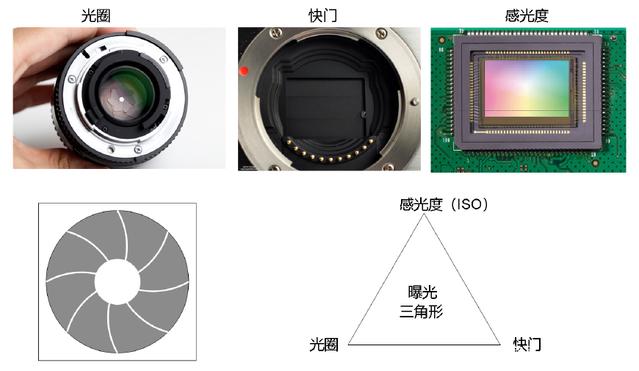 光圈

快门

感光度

感光度（ISO）

曝光
三角形

光圈

快门